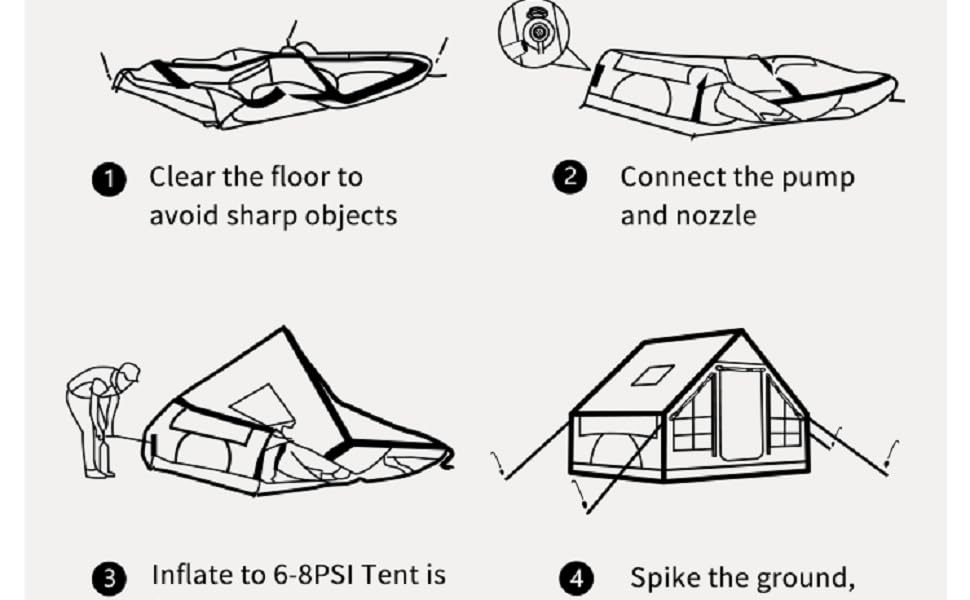 1 Clear the floor to avoid sharp objects

2 Connect the pump and nozzle

3 Inflate to 6-8PSI Tent is

4 Spike the ground,