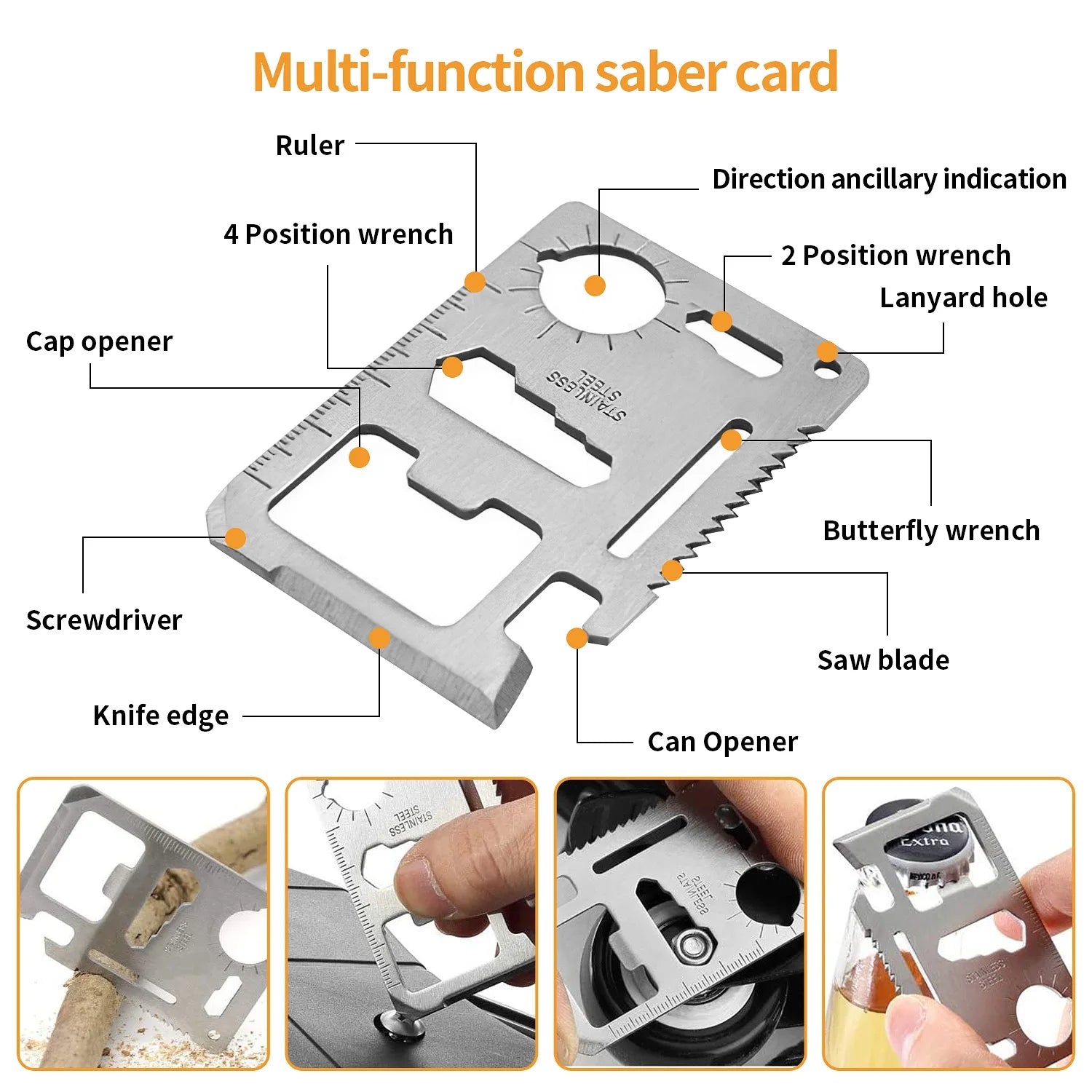 Multi-function saber card

Ruler

Direction ancillary indication

4 Position wrench

2 Position wrench

Lanyard hole

Cap opener

STAINLESS STEEL

Butterfly wrench

Screwdriver

Saw blade

Knife edge

Can Opener

STAINLESS STEEL

STAINLESS STEEL

STAINLESS STEEL

Extra

STAINLESS STEEL