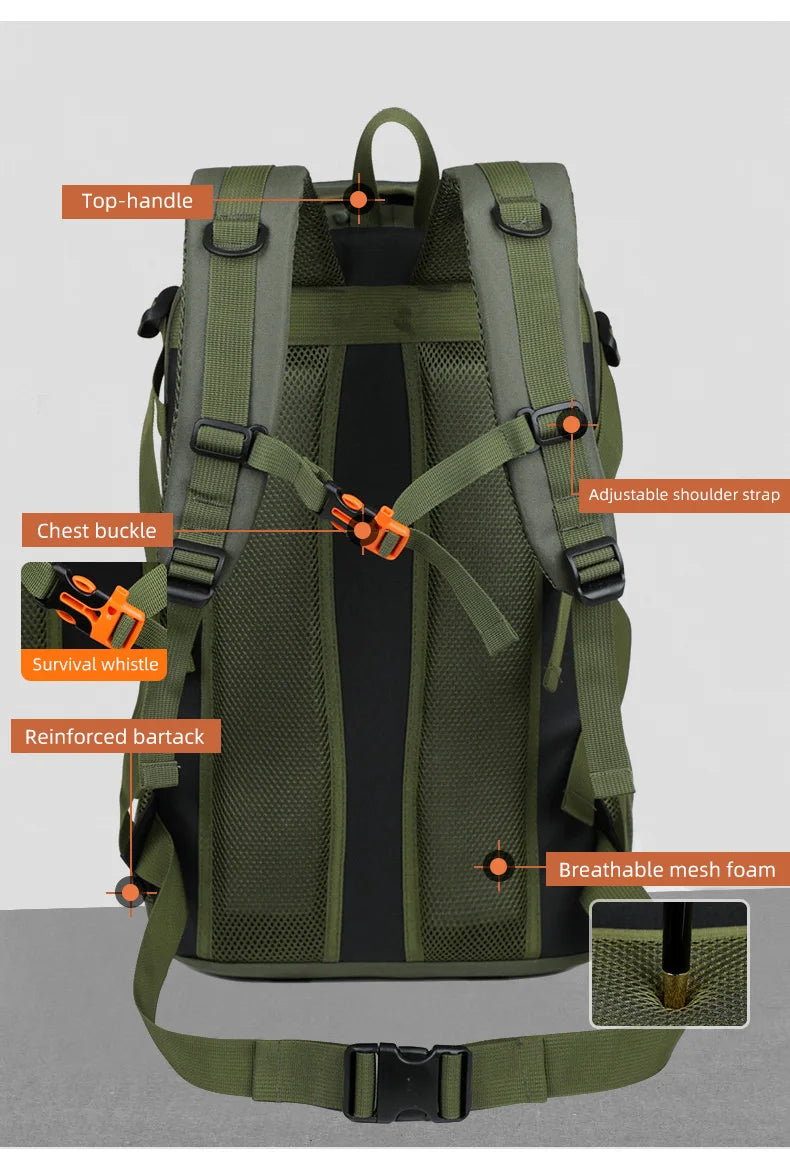 Top-handle

Adjustable shoulder strap

Chest buckle

Survival whistle

Reinforced bartack

Breathable mesh foam