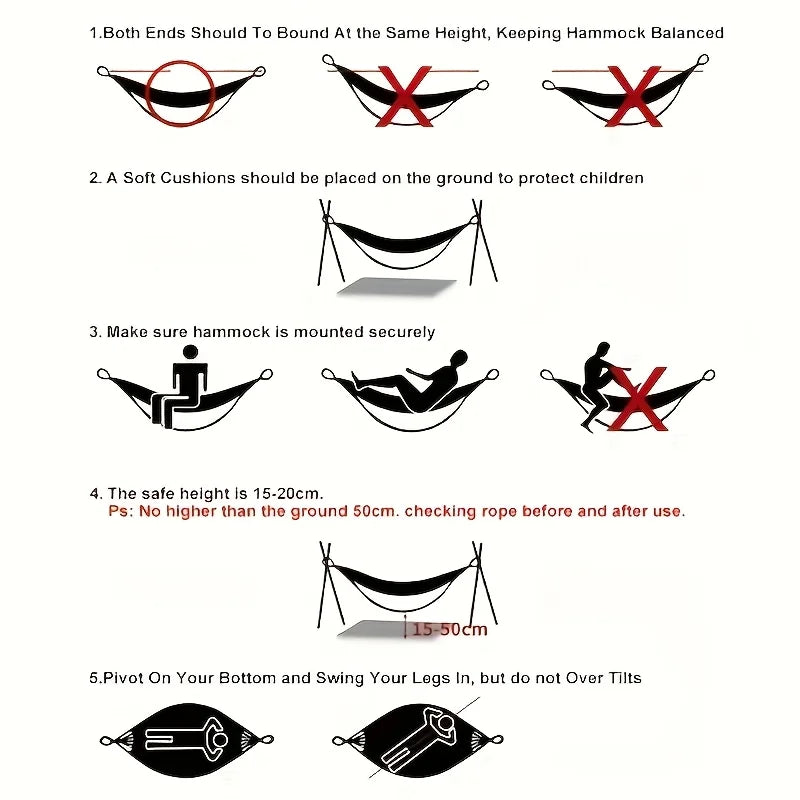 1.Both Ends Should To Bound At the Same Height, Keeping Hammock Balanced

2. A Soft Cushions should be placed on the ground to protect children

3. Make sure hammock is mounted securely

4. The safe height is 15-20cm.
Ps: No higher than the ground 50cm. checking rope before and after use.

15-50cm

5.Pivot On Your Bottom and Swing Your Legs In, but do not Over Tilts