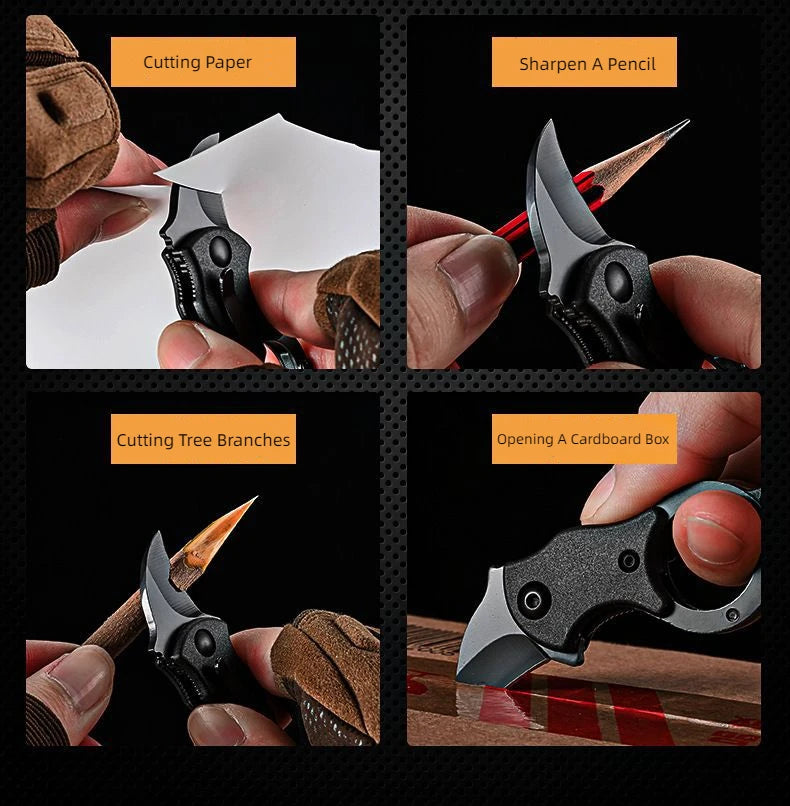 Cutting Paper

Sharpen A Pencil

Cutting Tree Branches

Opening A Cardboard Box