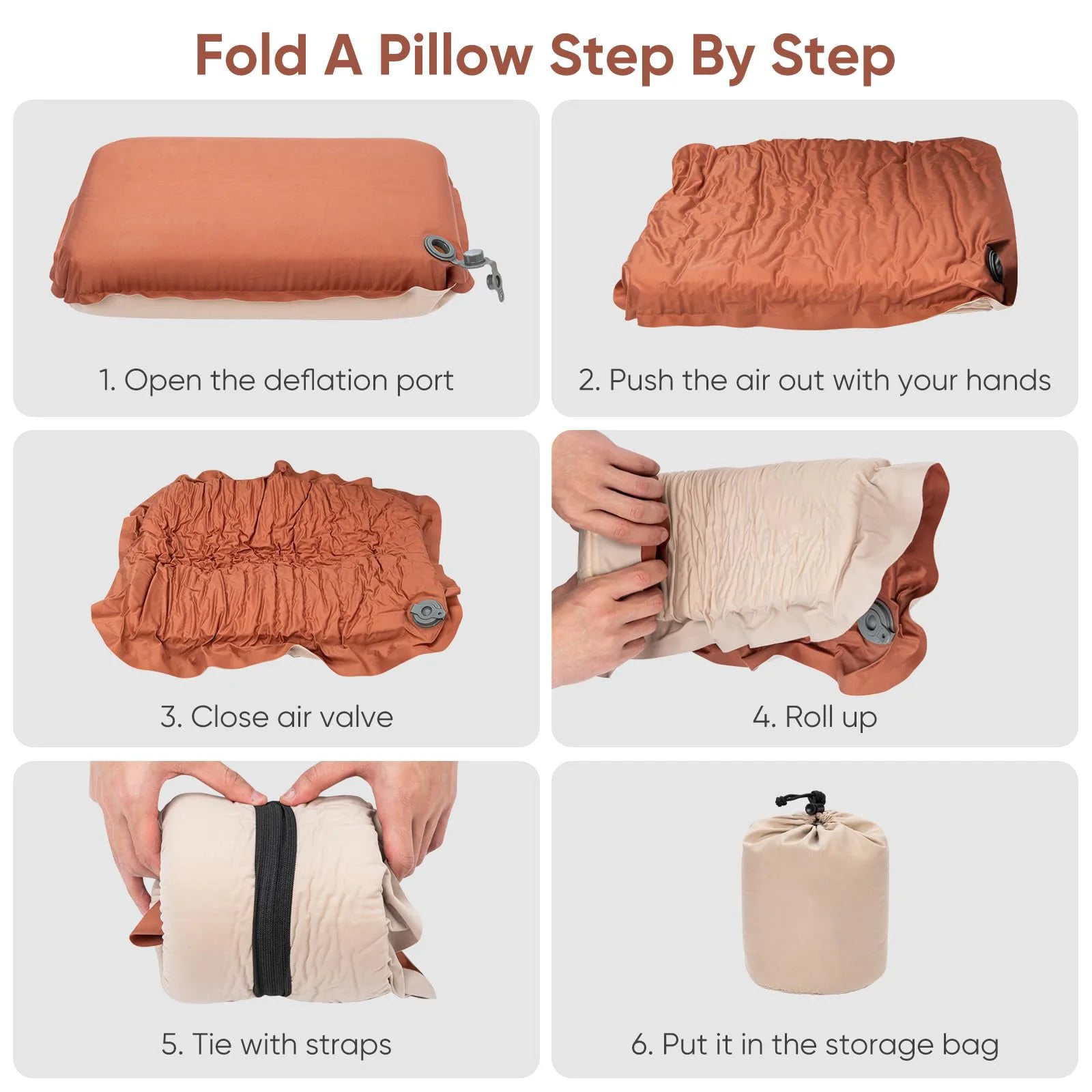 Fold A Pillow Step By Step

1. Open the deflation port

2. Push the air out with your hands

3. Close air valve

4. Roll up

5. Tie with straps

6. Put it in the storage bag