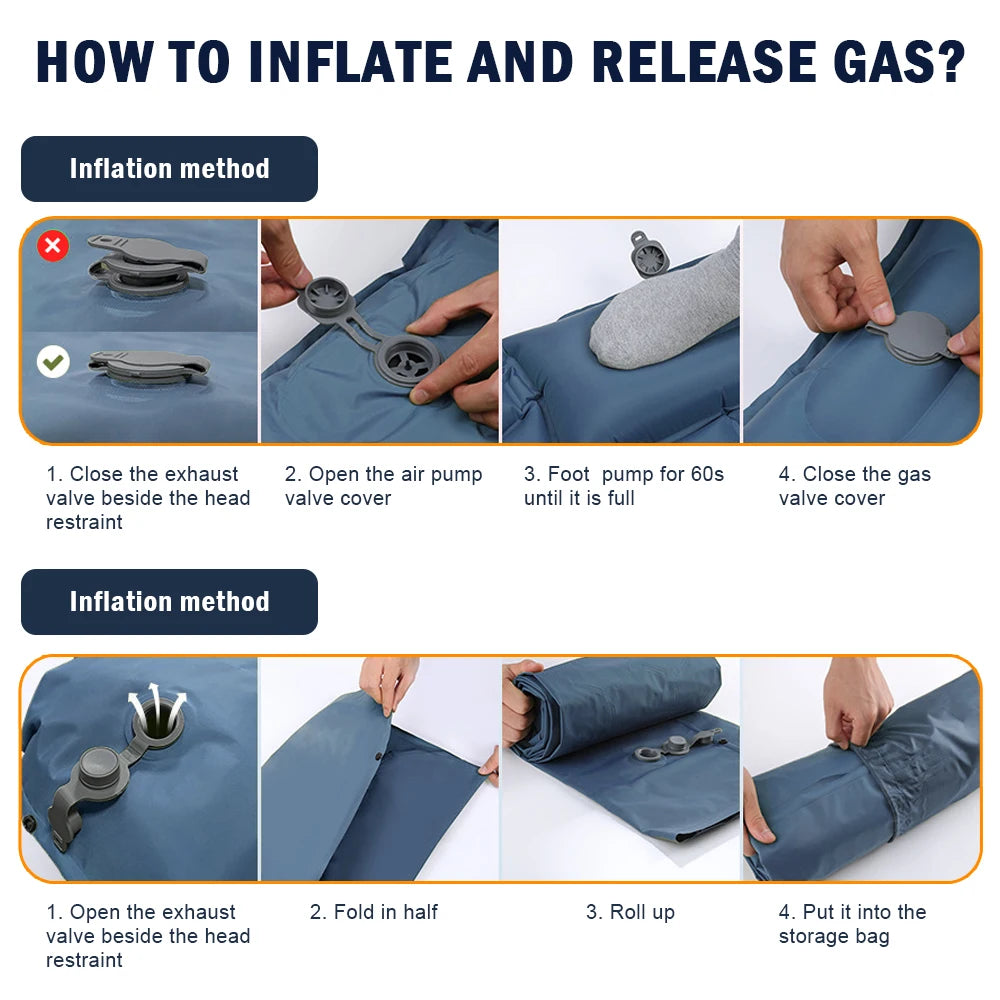 HOW TO INFLATE AND RELEASE GAS?

Inflation method

1. Close the exhaust valve beside the head restraint

2. Open the air pump valve cover

3. Foot  pump for 60s until it is full

4. Close the gas valve cover

Inflation method

1. Open the exhaust valve beside the head restraint

2. Fold in half

3. Roll up

4. Put it into the storage bag