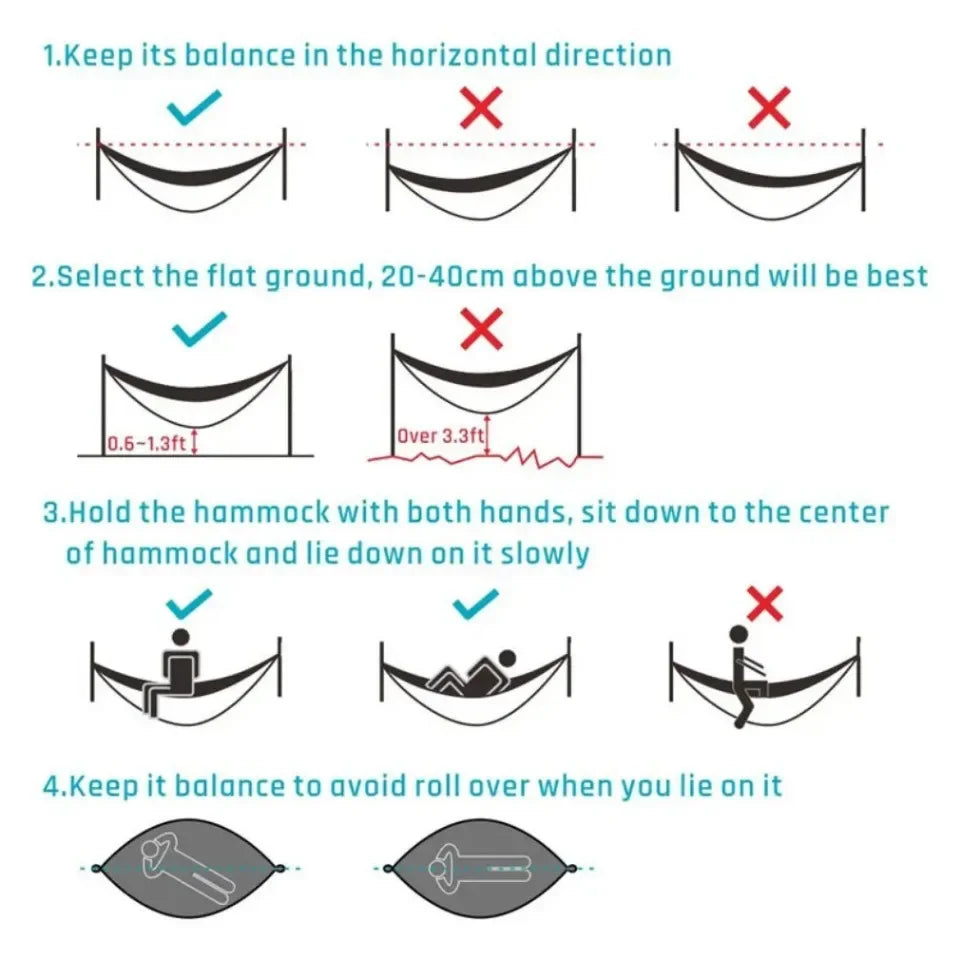 1.Keep its balance in the horizontal direction

2.Select the flat ground, 20-40cm above the ground will be best

0.6~1.3ft

Over 3.3ft

3.Hold the hammock with both hands, sit down to the center of hammock and lie down on it slowly

4.Keep it balance to avoid roll over when you lie on it