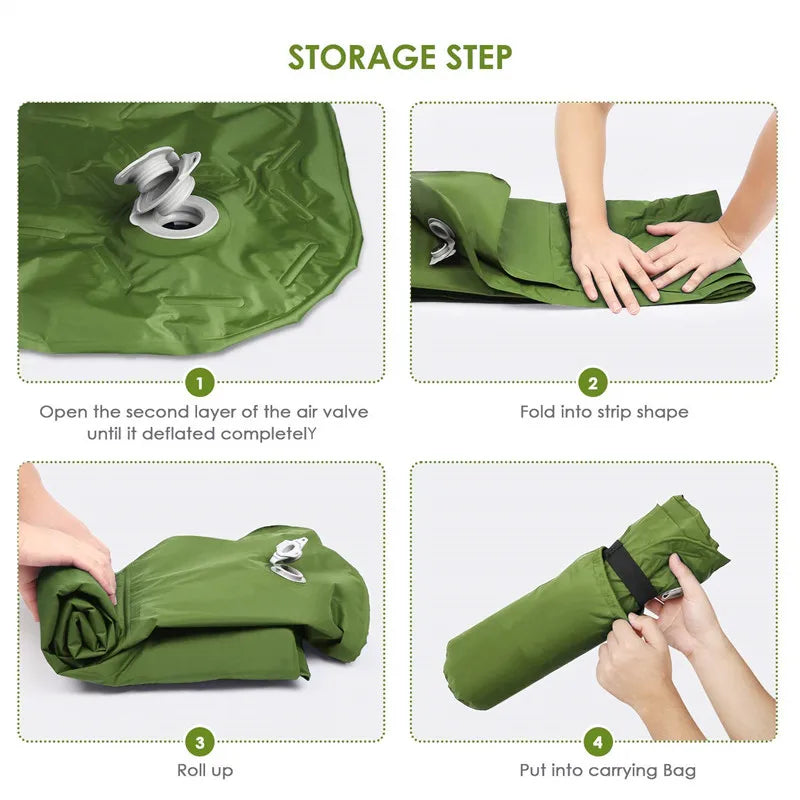 STORAGE STEP

1

Open the second layer of the air valve until it deflated completelY

2

Fold into strip shape

3

Roll up

4

Put into carrying Bag