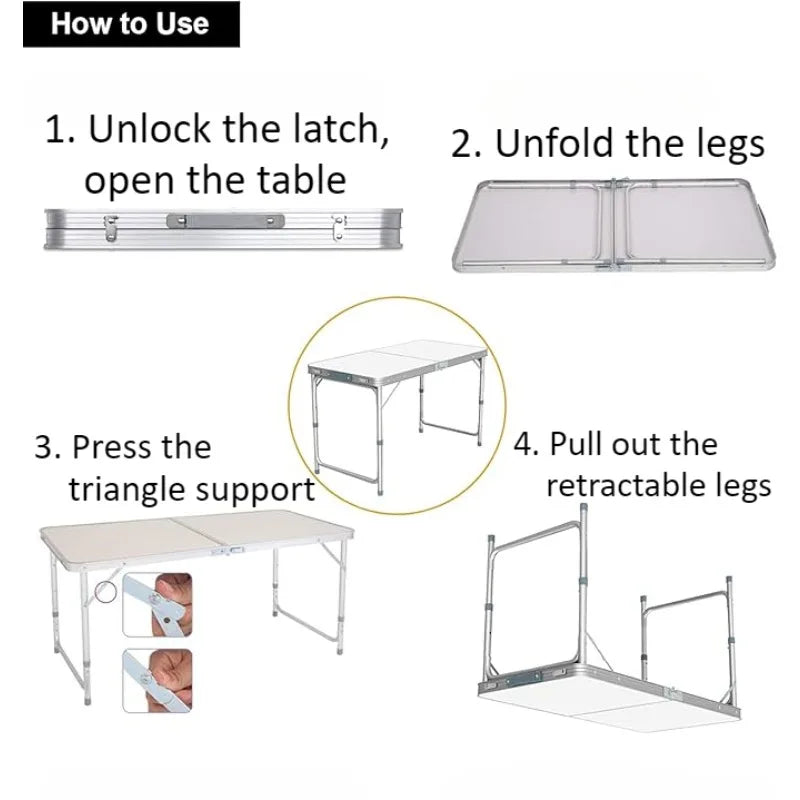 How to Use

1. Unlock the latch, open the table

2. Unfold the legs

3. Press the triangle support

4. Pull out the retractable legs