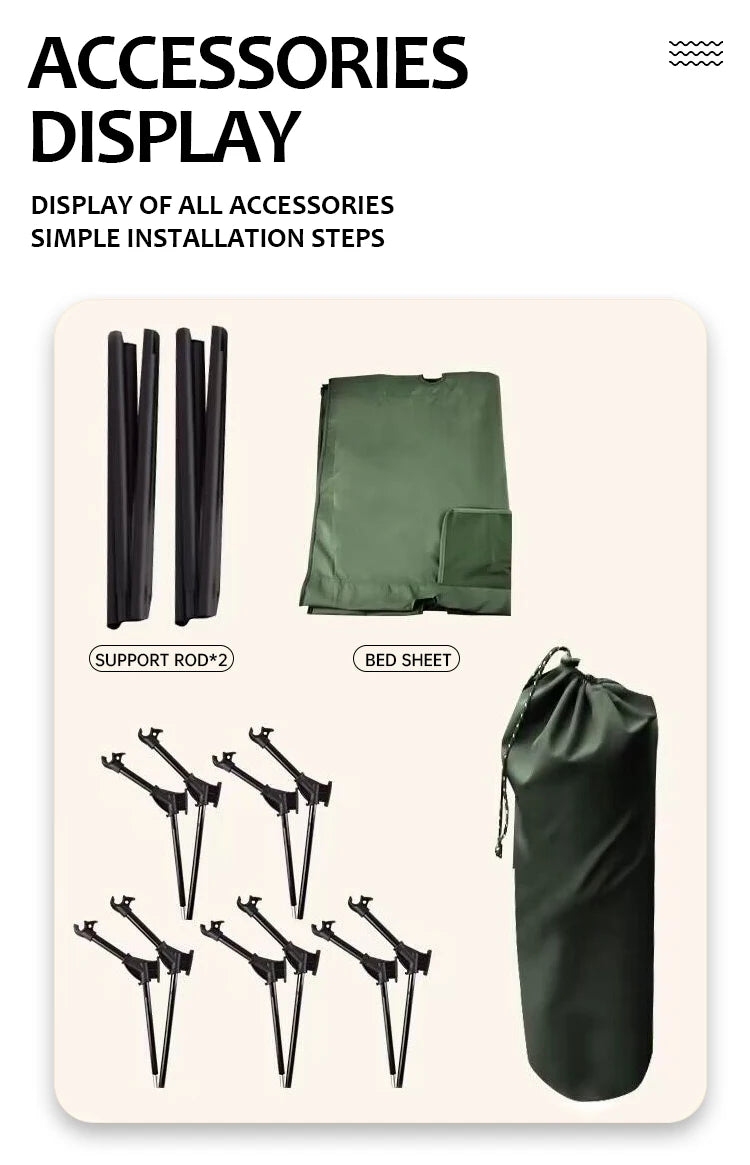 ACCESSORIES DISPLAY

DISPLAY OF ALL ACCESSORIES
SIMPLE INSTALLATION STEPS

SUPPORT ROD*2

BED SHEET