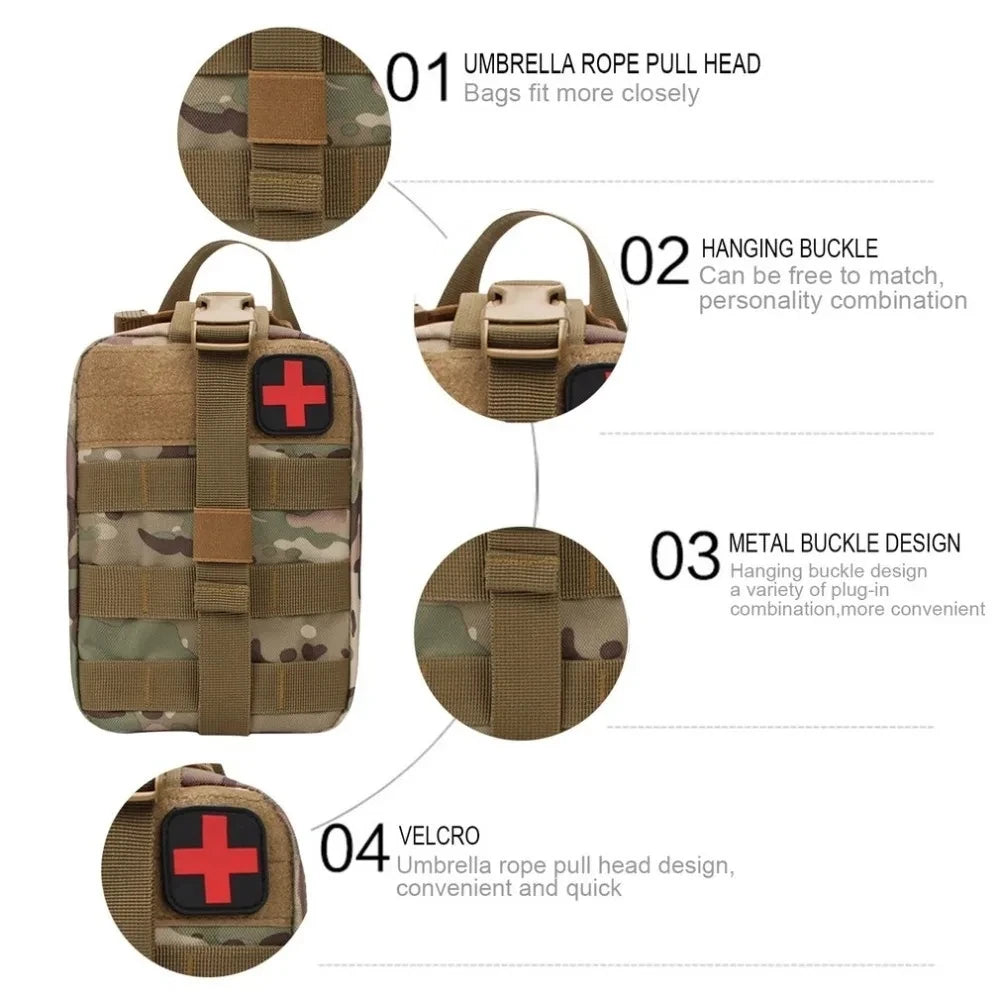 01 UMBRELLA ROPE PULL HEAD
Bags fit more closely

02 HANGING BUCKLE
Can be free to match, personality combination

03 METAL BUCKLE DESIGN
Hanging buckle design a variety of plug-in combination,more convenient

04 VELCRO
Umbrella rope pull head design, convenient and quick