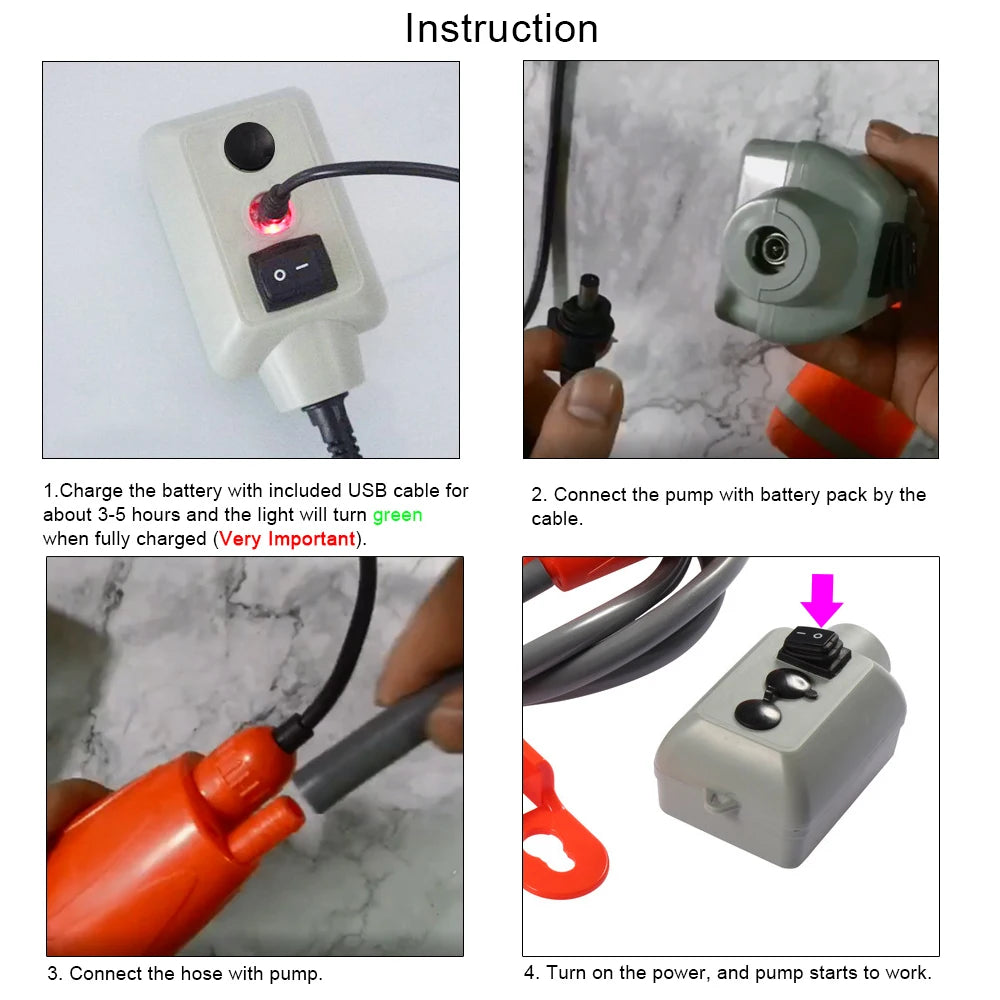 Instruction

1.Charge the battery with included USB cable for about 3-5 hours and the light will turn green when fully charged (Very Important).

2. Connect the pump with battery pack by the cable.

3. Connect the hose with pump.

4. Turn on the power, and pump starts to work.