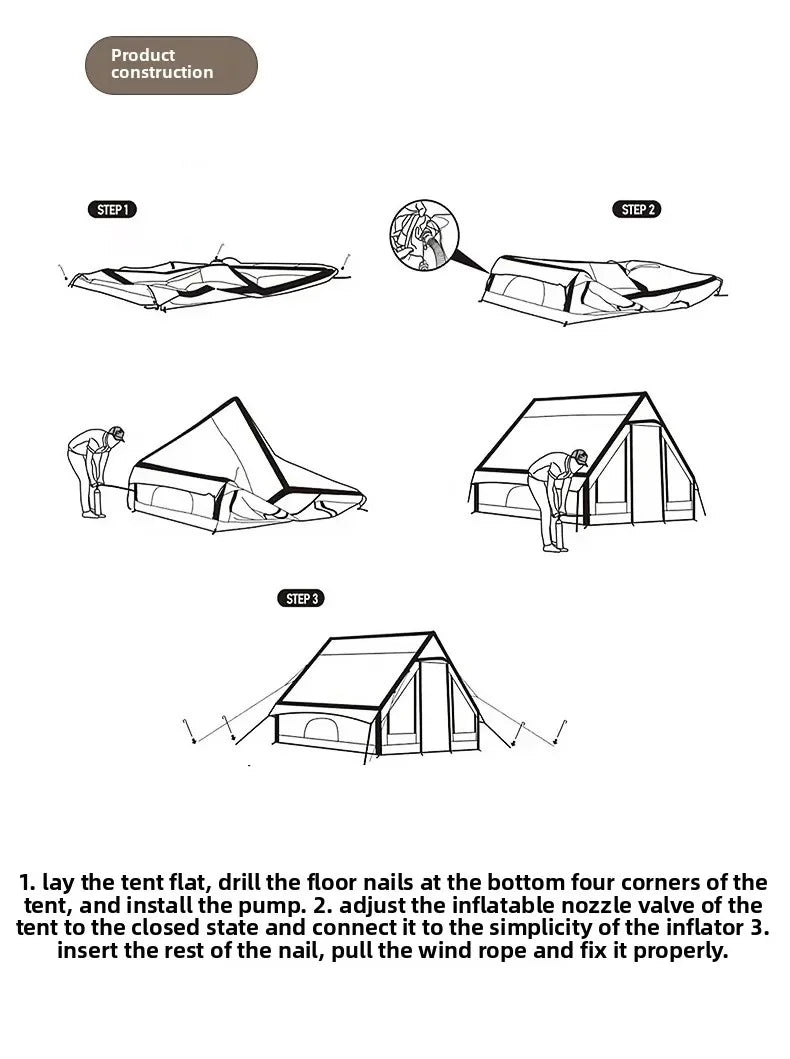 Product construction

STEP 1

STEP 2

STEP 3

1. lay the tent flat, drill the floor nails at the bottom four corners of the tent, and install the pump. 2. adjust the inflatable nozzle valve of the tent to the closed state and connect it to the simplicity of the inflator 3. insert the rest of the nail, pull the wind rope and fix it properly.