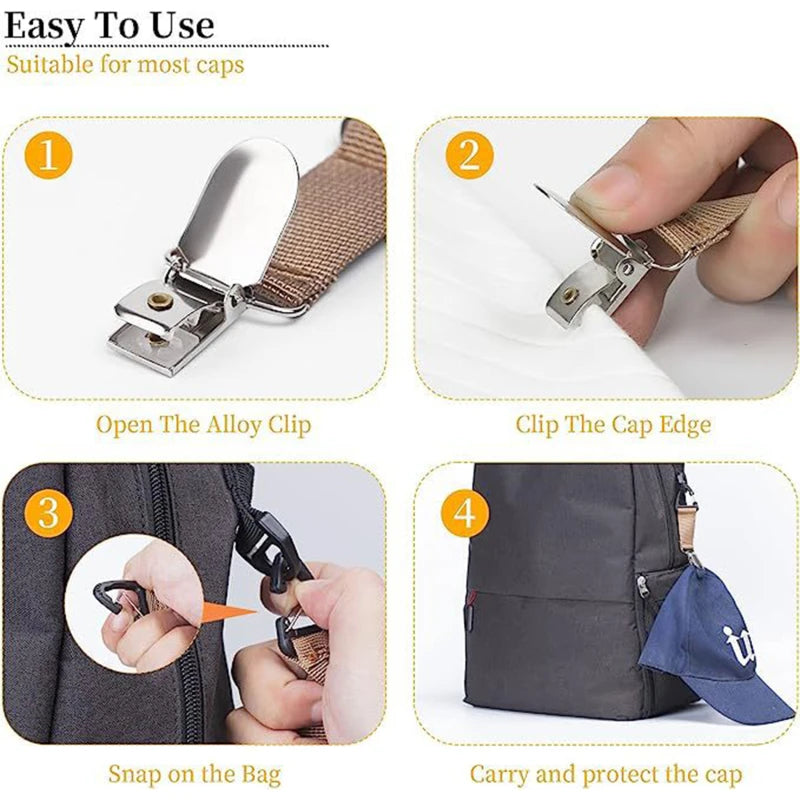 Easy To Use
Suitable for most caps

1
Open The Alloy Clip

2
Clip The Cap Edge

3
Snap on the Bag

4
Carry and protect the cap