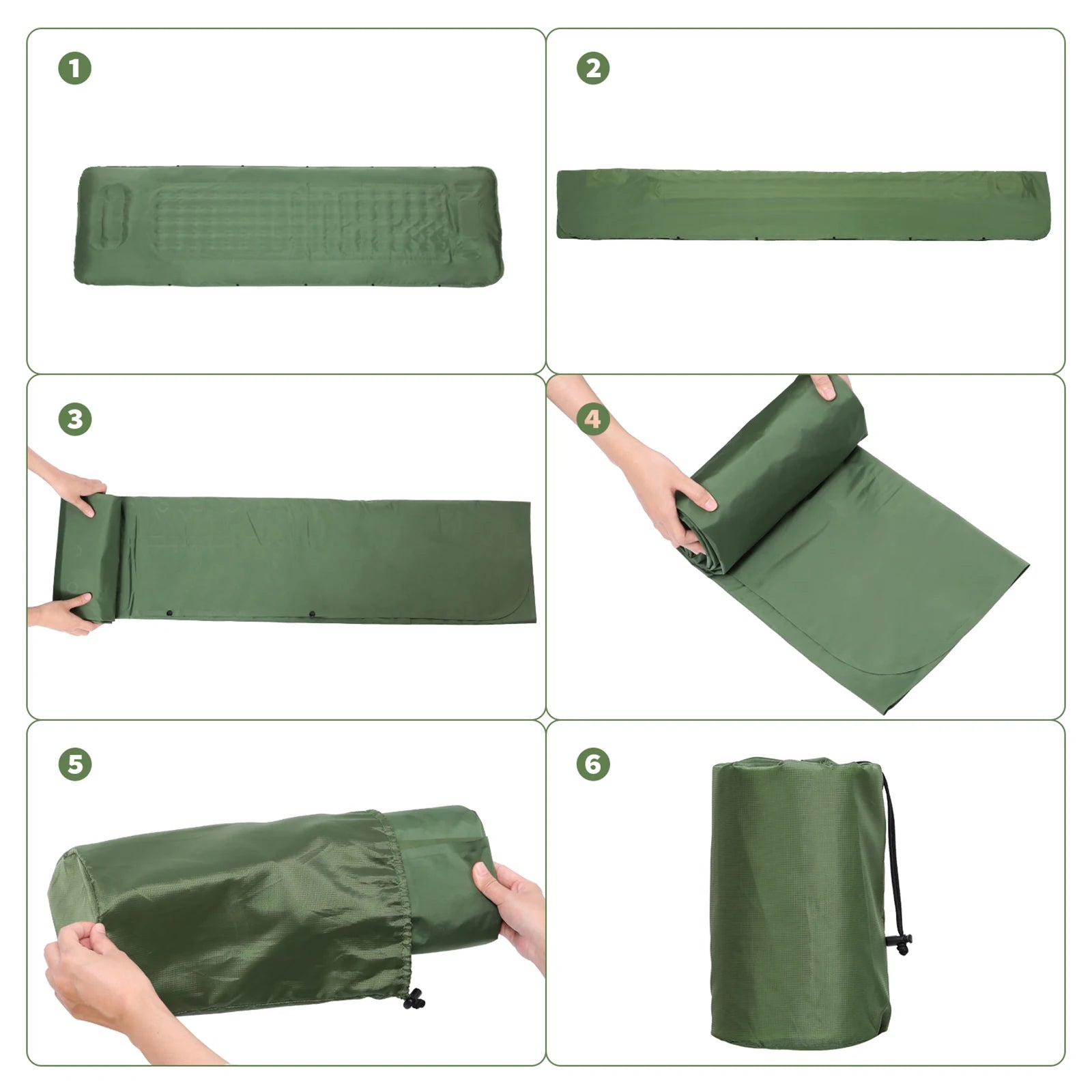 1

2

3

4

5

6