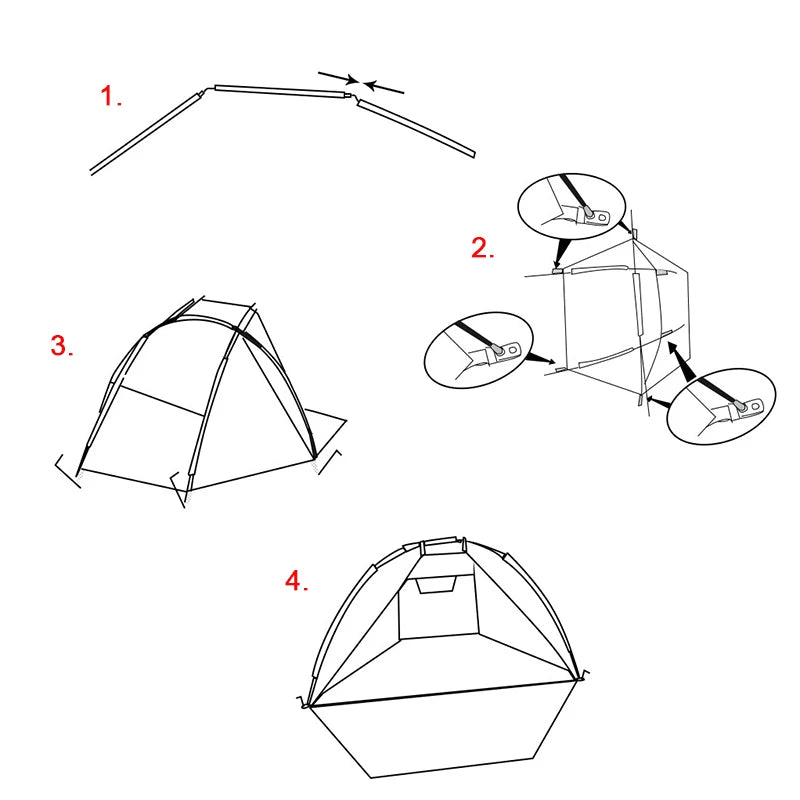 1.

2.

3.

4.