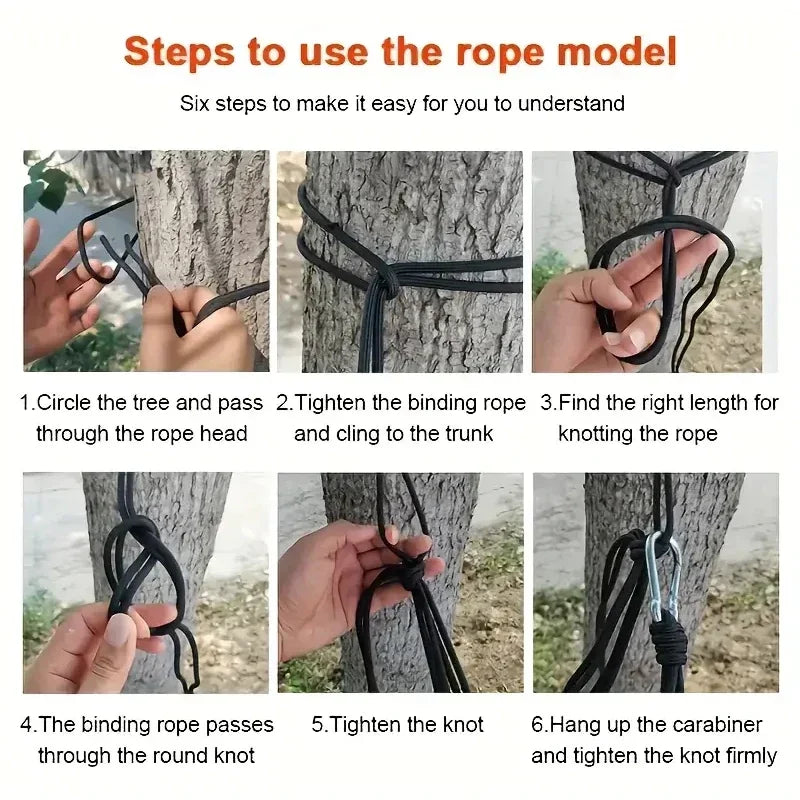 Steps to use the rope model

Six steps to make it easy for you to understand

1.Circle the tree and pass through the rope head

2.Tighten the binding rope and cling to the trunk

3.Find the right length for knotting the rope

4.The binding rope passes through the round knot

5.Tighten the knot

6.Hang up the carabiner and tighten the knot firmly