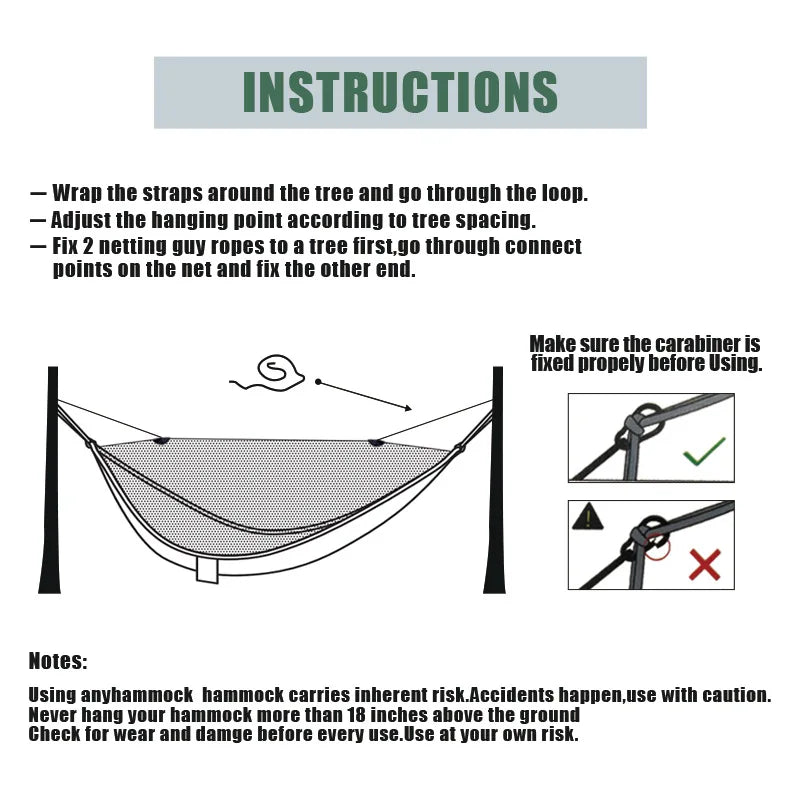 INSTRUCTIONS

— Wrap the straps around the tree and go through the loop.
— Adjust the hanging point according to tree spacing.
— Fix 2 netting guy ropes to a tree first,go through connect points on the net and fix the other end.

Make sure the carabiner is fixed propely before Using.

Notes:

Using anyhammock hammock carries inherent risk.Accidents happen,use with caution.
Never hang your hammock more than 18 inches above the ground
Check for wear and damge before every use.Use at your own risk.