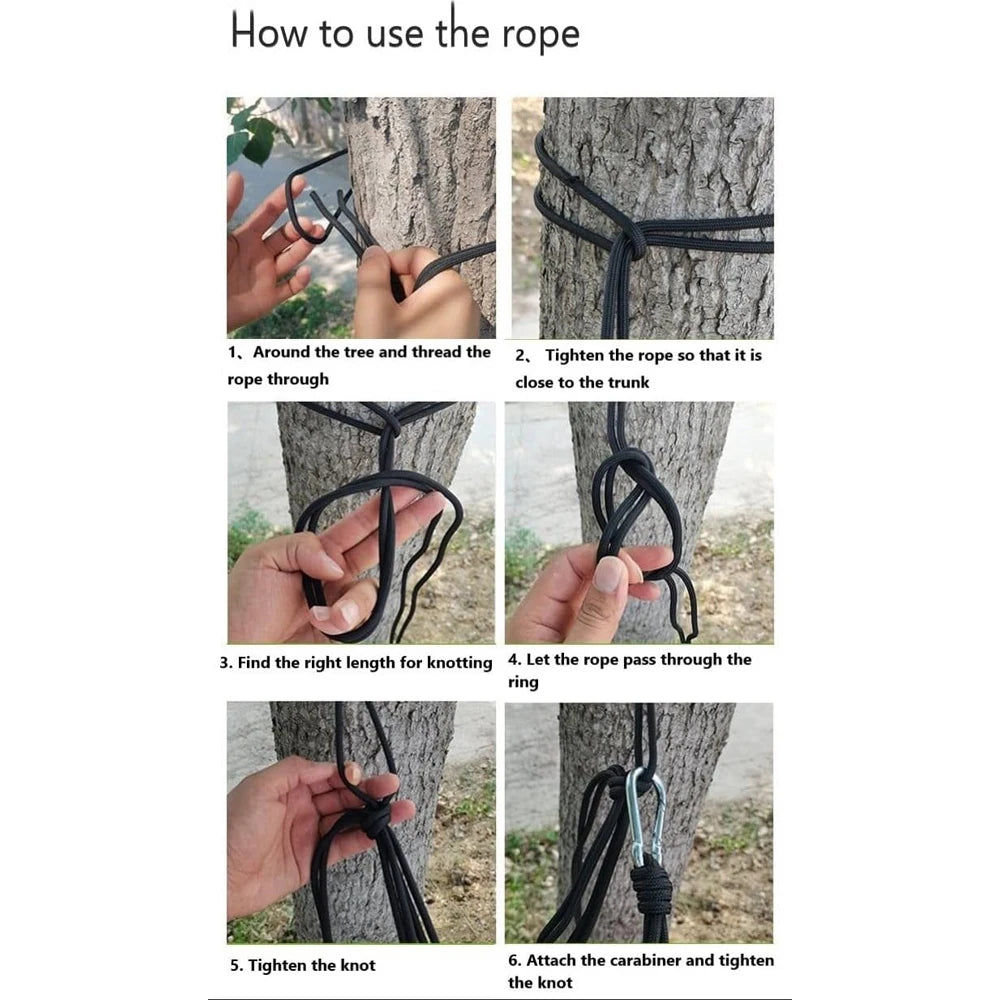 How to use the rope

1、Around the tree and thread the rope through

2、 Tighten the rope so that it is close to the trunk

3. Find the right length for knotting

4. Let the rope pass through the ring

5. Tighten the knot

6. Attach the carabiner and tighten the knot