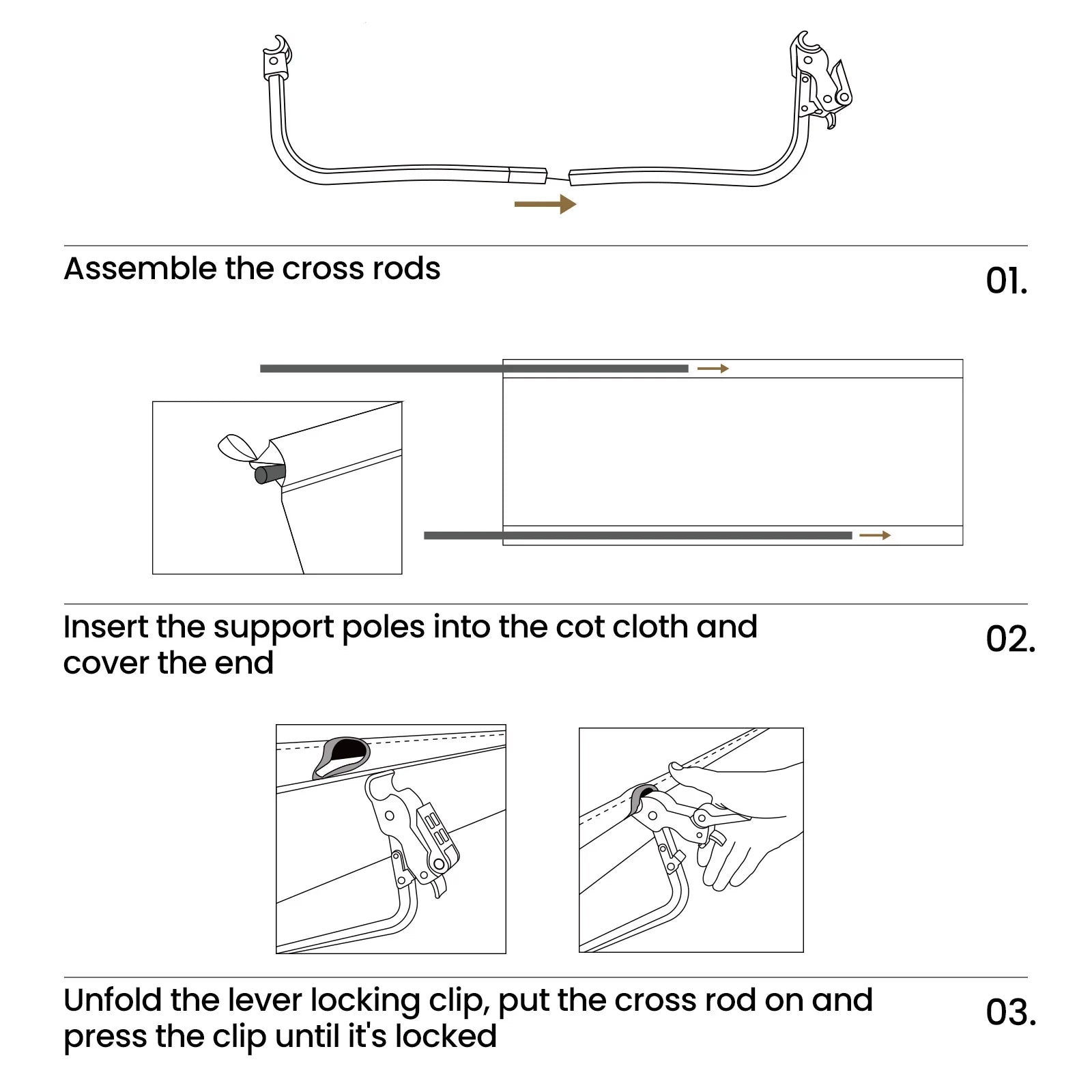 Assemble the cross rods

01.

Insert the support poles into the cot cloth and cover the end

02.

Unfold the lever locking clip, put the cross rod on and press the clip until it's locked

03.