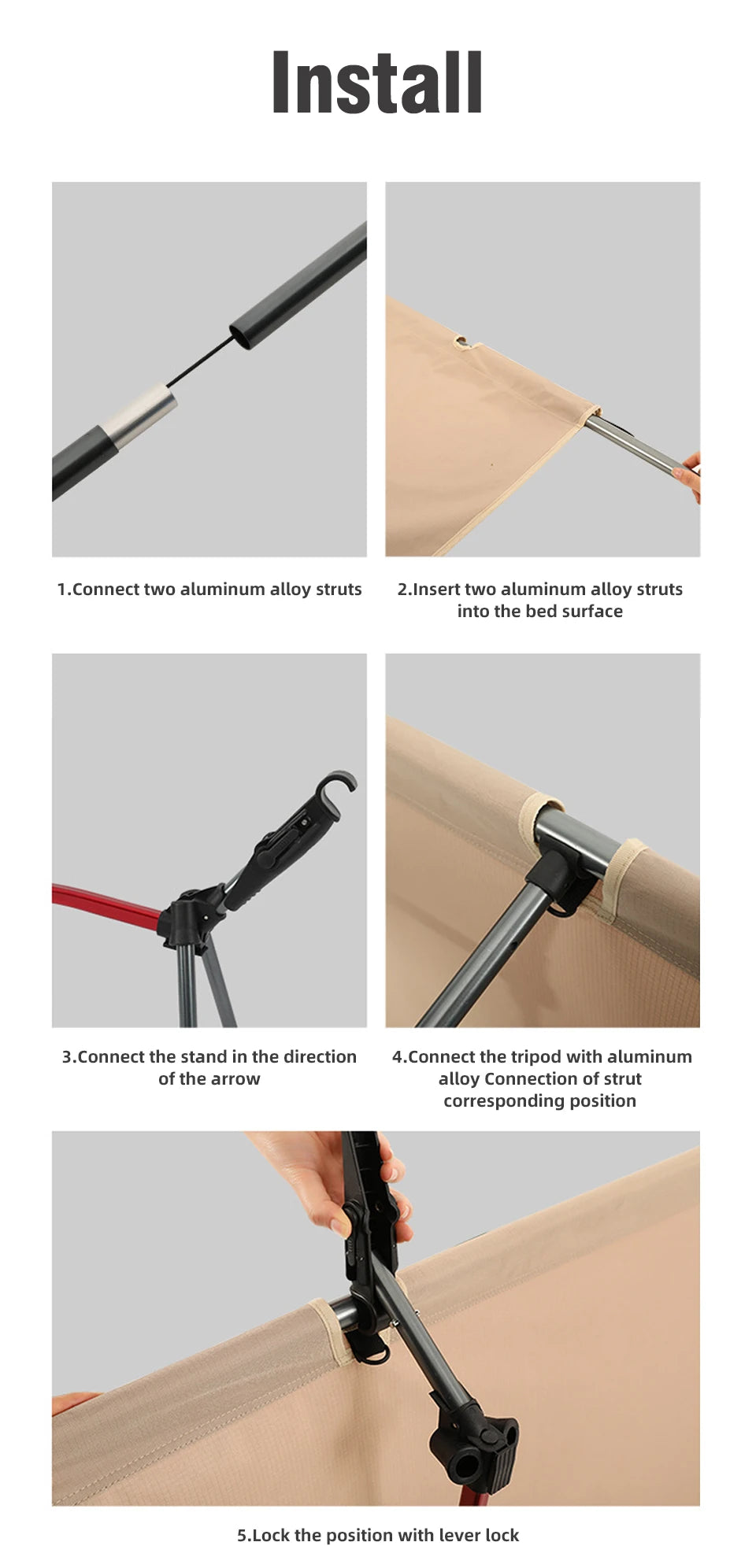 Install

1.Connect two aluminum alloy struts

2.Insert two aluminum alloy struts into the bed surface

3.Connect the stand in the direction of the arrow

4.Connect the tripod with aluminum alloy Connection of strut corresponding position

5.Lock the position with lever lock