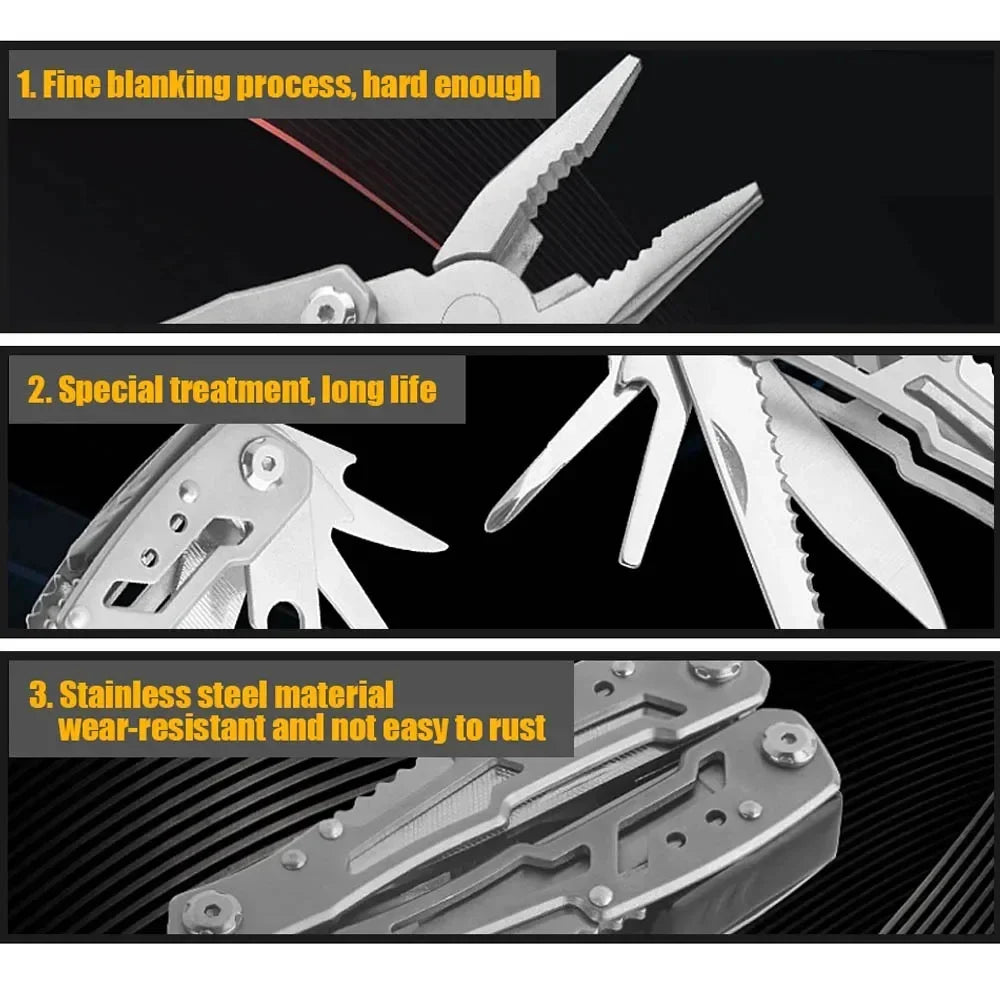 1. Fine blanking process, hard enough

2. Special treatment, long life

3. Stainless steel material
wear-resistant and not easy to rust